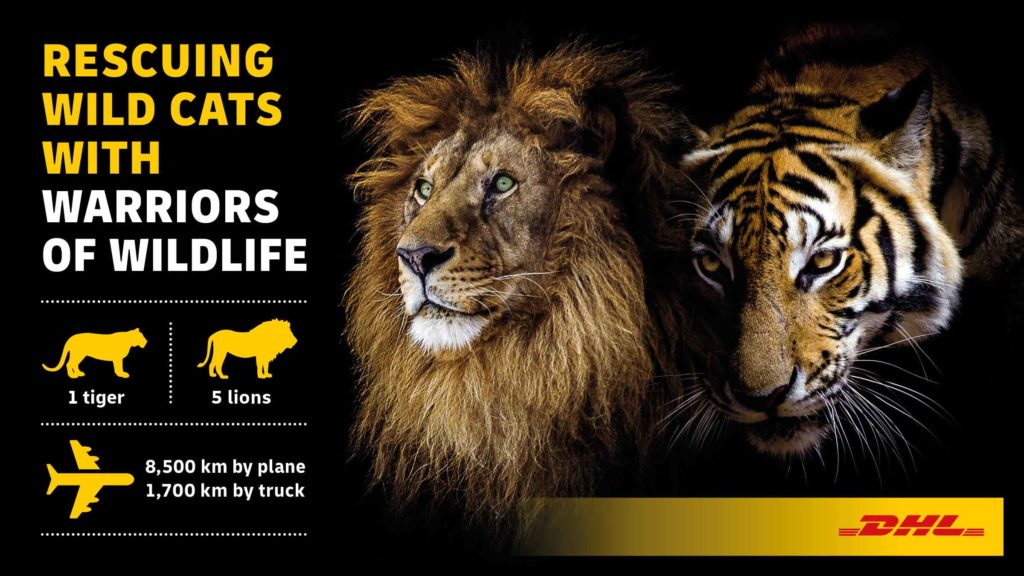 RESCUING WILD CATS WITH WARRIORS OF WILDLIFE

1 tiger

5 lions

8,500 km by plane
1,700 km by truck

DHL